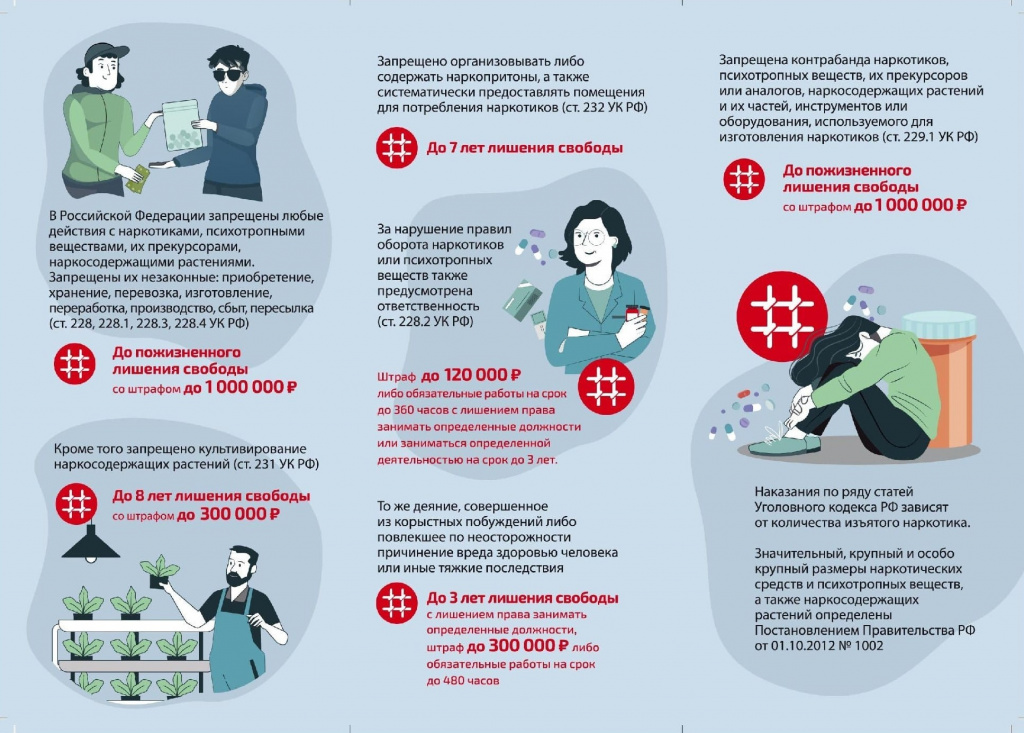 В Российской Федерации запрещены любые действия с наркотиками, психотропными веществами, их прекурсорами, наркосодержащими растениями. Запрещены их незаконные: приобретение, хранение, перевозка, изготовление, переработка, производство, сбыт, пересылка (ст. 228, 228.1, 228.3, 228.4 УК РФ)

До пожизненного лишения свободы
со штрафом до 1 000 000 ₽

Кроме того запрещено культивирование наркосодержащих растений (ст. 231 УК РФ)

До 8 лет лишения свободы
со штрафом до 300 000 ₽

Запрещено организовывать либо содержать наркопритоны, а также систематически предоставлять помещения для потребления наркотиков (ст. 232 УК РФ)

До 7 лет лишения свободы

За нарушение правил оборота наркотиков или психотропных веществ также предусмотрена ответственность (ст. 228.2 УК РФ)

Штраф до 120 000 ₽
либо обязательные работы на срок до 360 часов с лишением права занимать определенные должности или заниматься определенной деятельностью на срок до 3 лет.

То же деяние, совершенное из корыстных побуждений либо повлекшее по неосторожности причинение вреда здоровью человека или иные тяжкие последствия

До 3 лет лишения свободы
с лишением права занимать определенные должности, штраф до 300 000 ₽ либо обязательные работы на срок до 480 часов

Запрещена контрабанда наркотиков, психотропных веществ, их прекурсоров или аналогов, наркосодержащих растений и их частей, инструментов или оборудования, используемого для изготовления наркотиков (ст. 229.1 УК РФ)

До пожизненного лишения свободы
со штрафом до 1 000 000 ₽

Наказания по ряду статей Уголовного кодекса РФ зависят от количества изъятого наркотика.

Значительный, крупный и особо крупный размеры наркотических средств и психотропных веществ, а также наркосодержащих растений определены Постановлением Правительства РФ от 01.10.2012 № 1002